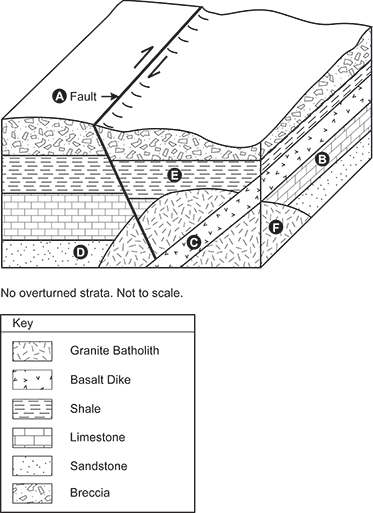 A Fault

B

E

C

D

F

No overturned strata. Not to scale.

Key

Granite Batholith

Basalt Dike

Shale

Limestone

Sandstone

Breccia